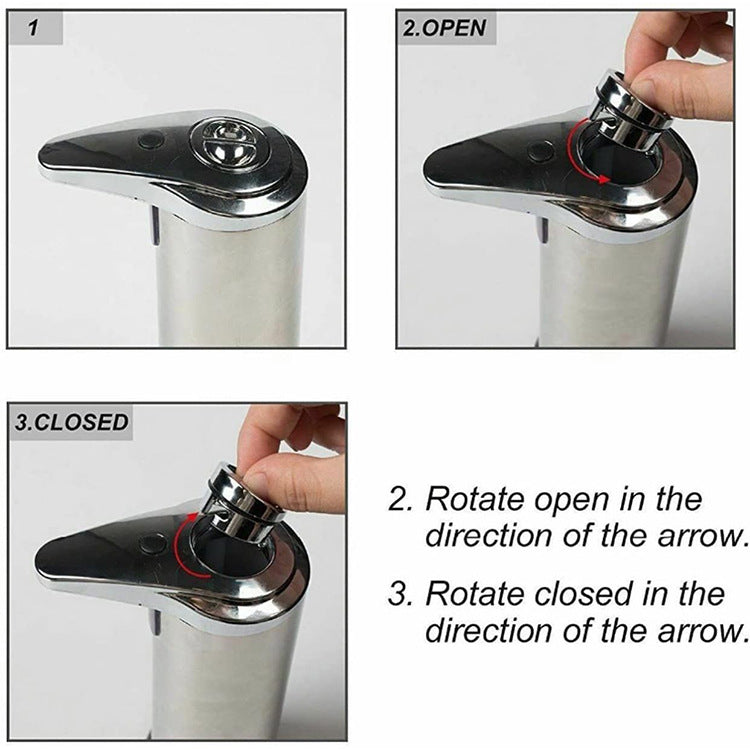 1

2.OPEN

3.CLOSED

2. Rotate open in the direction of the arrow.

3. Rotate closed in the direction of the arrow.