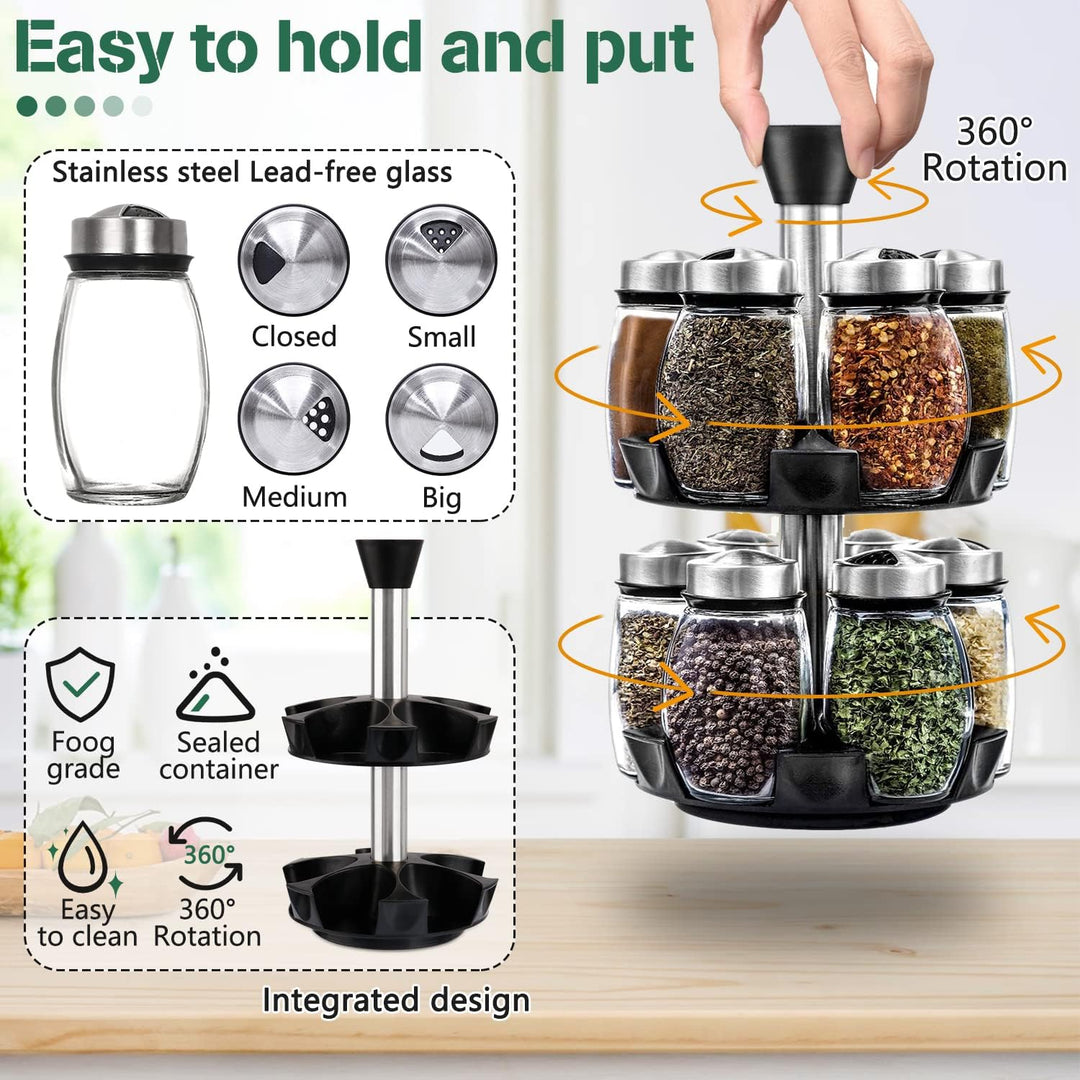 Easy to hold and put

Stainless steel Lead-free glass

Closed

Small

Medium

Big

360° Rotation

Foog grade

Sealed container

Easy to clean

360°

360° Rotation

Integrated design