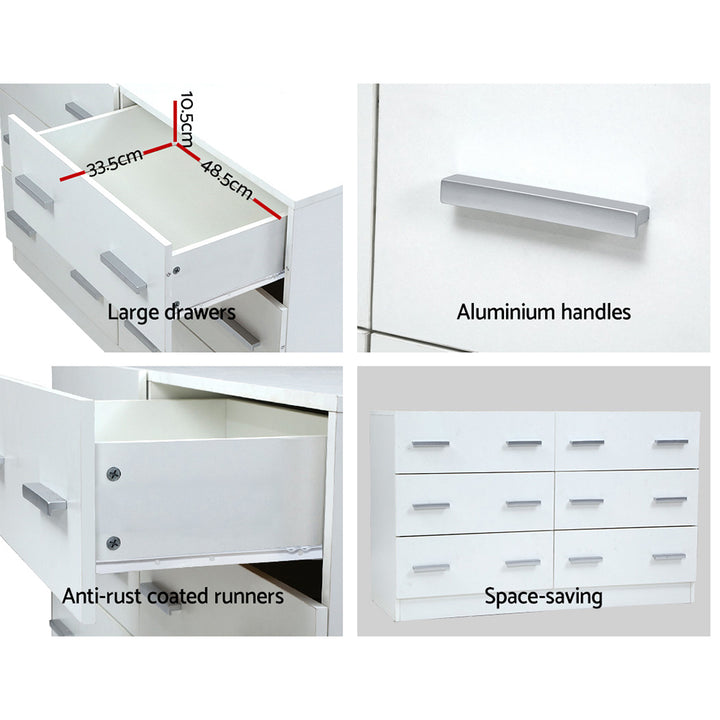 10.5cm
33.5cm
48.5cm
Large drawers

Aluminium handles

Anti-rust coated runners

Space-saving