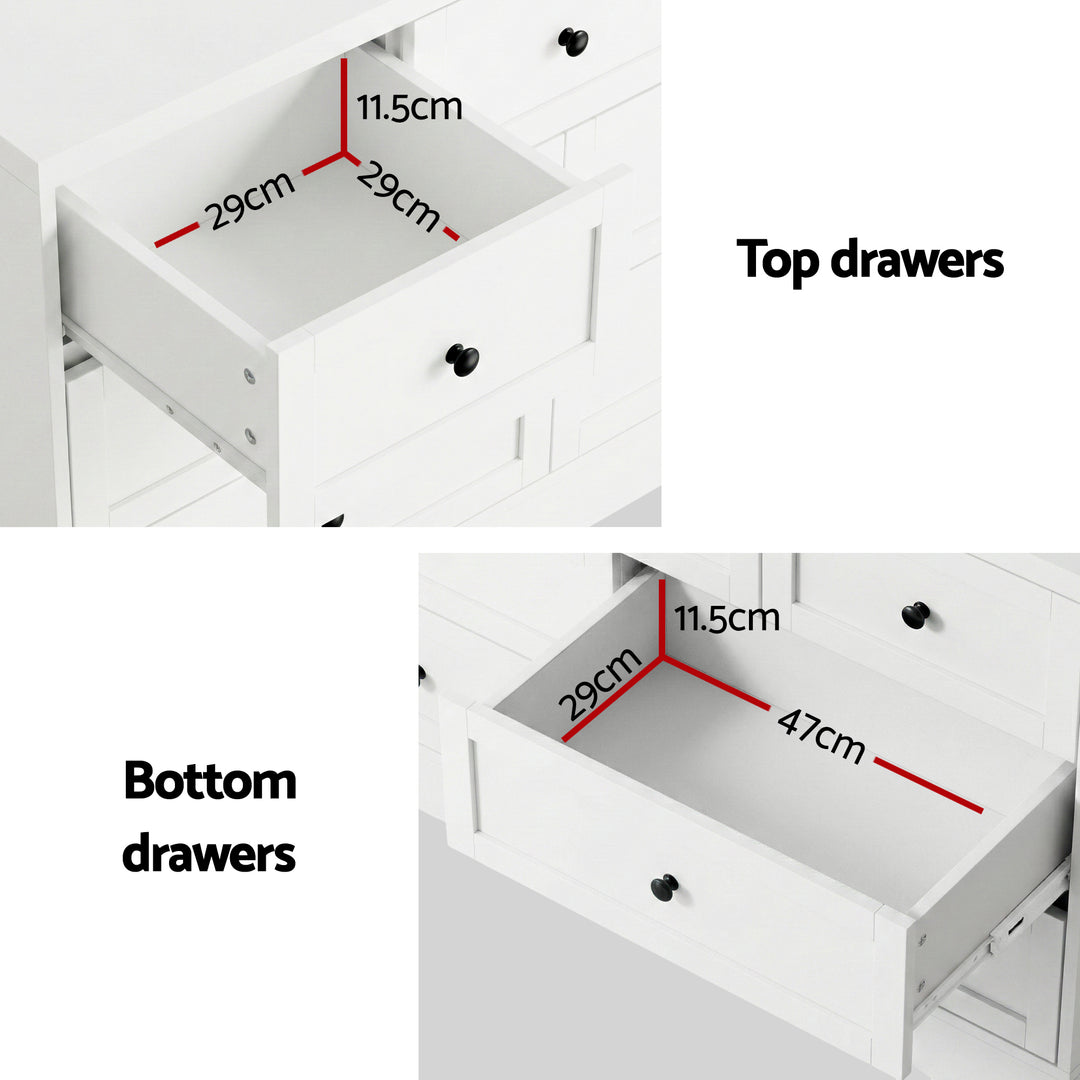 11.5cm
29cm
29cm

Top drawers

11.5cm
29cm
47cm

Bottom drawers